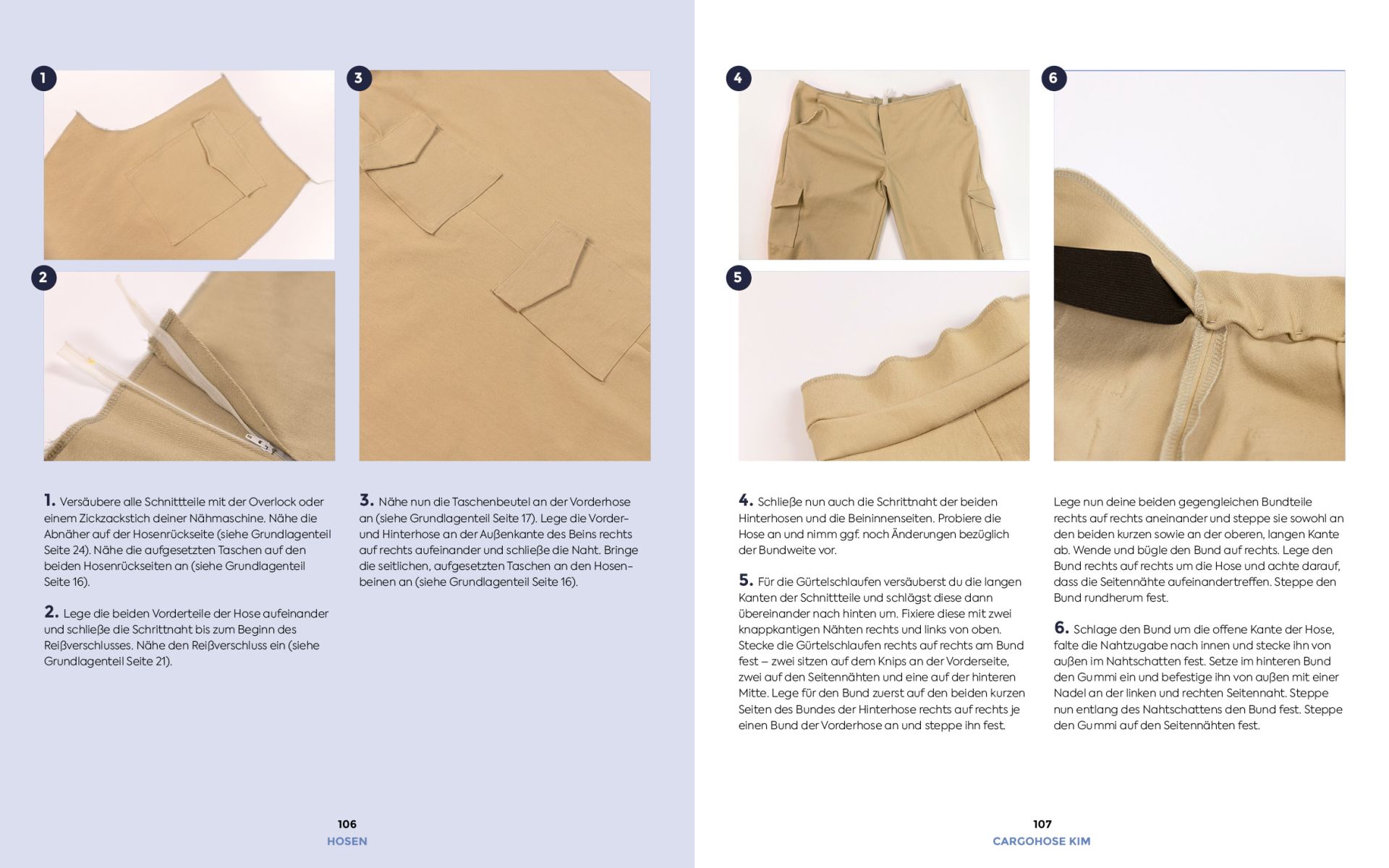 1

2

3

1. Versäubere alle Schnittteile mit der Overlock oder einem Zickzackstich deiner Nähmaschine. Nähe die Abnäher auf der Hosenrückseite (siehe Grundlagenteil Seite 24). Nähe die aufgesetzten Taschen auf den beiden Hosenrückseiten an (siehe Grundlagenteil Seite 16).

2. Lege die beiden Vorderteile der Hose aufeinander und schließe die Schrittnaht bis zum Beginn des Reißverschlusses. Nähe den Reißverschluss ein (siehe Grundlagenteil Seite 21).

3. Nähe nun die Taschenbeutel an der Vorderhose an (siehe Grundlagenteil Seite 17). Lege die Vorder- und Hinterhose an der Außenkante des Beins rechts auf rechts aufeinander und schließe die Naht. Bringe die seitlichen, aufgesetzten Taschen an den Hosenbeinen an (siehe Grundlagenteil Seite 16).

106
HOSEN

4

5

6

4. Schließe nun auch die Schrittnaht der beiden Hinterhosen und die Beininnenseiten. Probiere die Hose an und nimm ggf. noch Änderungen bezüglich der Bundweite vor.

5. Für die Gürtelschlaufen versäuberst du die langen Kanten der Schnittteile und schlägst diese dann übereinander nach hinten um. Fixiere diese mit zwei knappkantigen Nähten rechts und links von oben. Stecke die Gürtelschlaufen rechts auf rechts am Bund fest – zwei sitzen auf dem Knips an der Vorderseite, zwei auf den Seitennähten und eine auf der hinteren Mitte. Lege für den Bund zuerst auf den beiden kurzen Seiten des Bundes der Hinterhose rechts auf rechts je einen Bund der Vorderhose an und steppe ihn fest.

Lege nun deine beiden gegengleichen Bundteile rechts auf rechts aneinander und steppe sie sowohl an den beiden kurzen sowie an der oberen, langen Kante ab. Wende und bügle den Bund auf rechts. Lege den Bund rechts auf rechts um die Hose und achte darauf, dass die Seitennähte aufeinandertreffen. Steppe den Bund rundherum fest.

6. Schlage den Bund um die offene Kante der Hose, falte die Nahtzugabe nach innen und stecke ihn von außen im Nahtschatten fest. Setze im hinteren Bund den Gummi ein und befestige ihn von außen mit einer Nadel an der linken und rechten Seitennaht. Steppe nun entlang des Nahtschattens den Bund fest. Steppe den Gummi auf den Seitennähten fest.

107
CARGOHOSE KIM